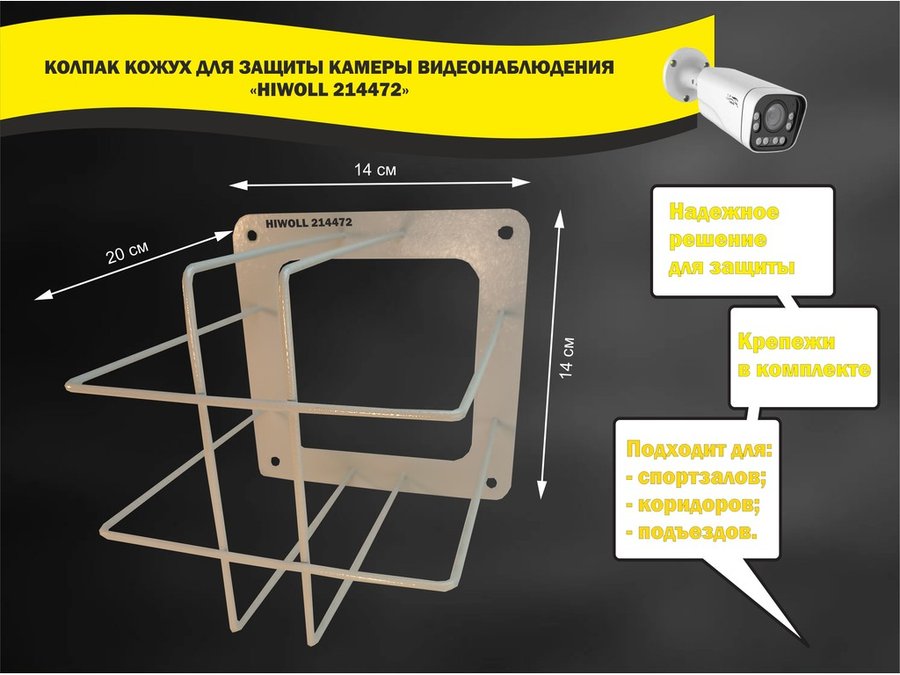 КОЛПАК КОЖУХ ДЛЯ ЗАЩИТЫ КАМЕРЫ ВИДЕОНАБЛЮДЕНИЯ «HIWOLL 214472»

14 см

20 см

HIWOLL 214472

14 см

Надежное решение для защиты

Крепежи в комплекте

Подходит для:
- спортзалов;
- коридоров;
- подъездов.