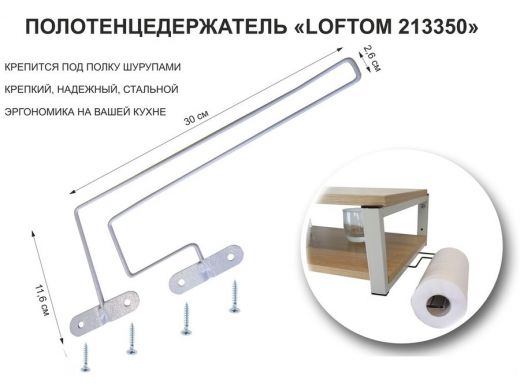 ПОЛОТЕНЦЕДЕРЖАТЕЛЬ «LOFTOM 213350»

КРЕПИТСЯ ПОД ПОЛКУ ШУРУПАМИ

КРЕПКИЙ, НАДЕЖНЫЙ, СТАЛЬНОЙ

ЭРГОНОМИКА НА ВАШЕЙ КУХНЕ

2,6 см

30 см

11,6 см